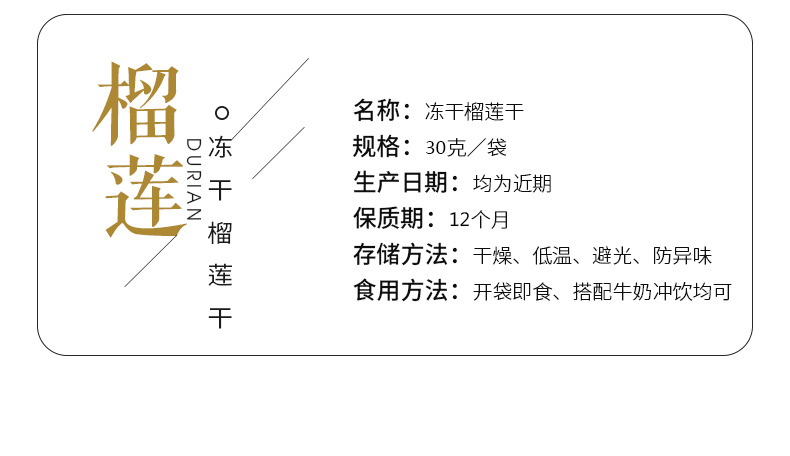 榴莲

DURIAN

冻干榴莲干

名称：冻干榴莲干
规格：30克／袋
生产日期：均为近期
保质期：12个月
存储方法：干燥、低温、避光、防异味
食用方法：开袋即食、搭配牛奶冲饮均可